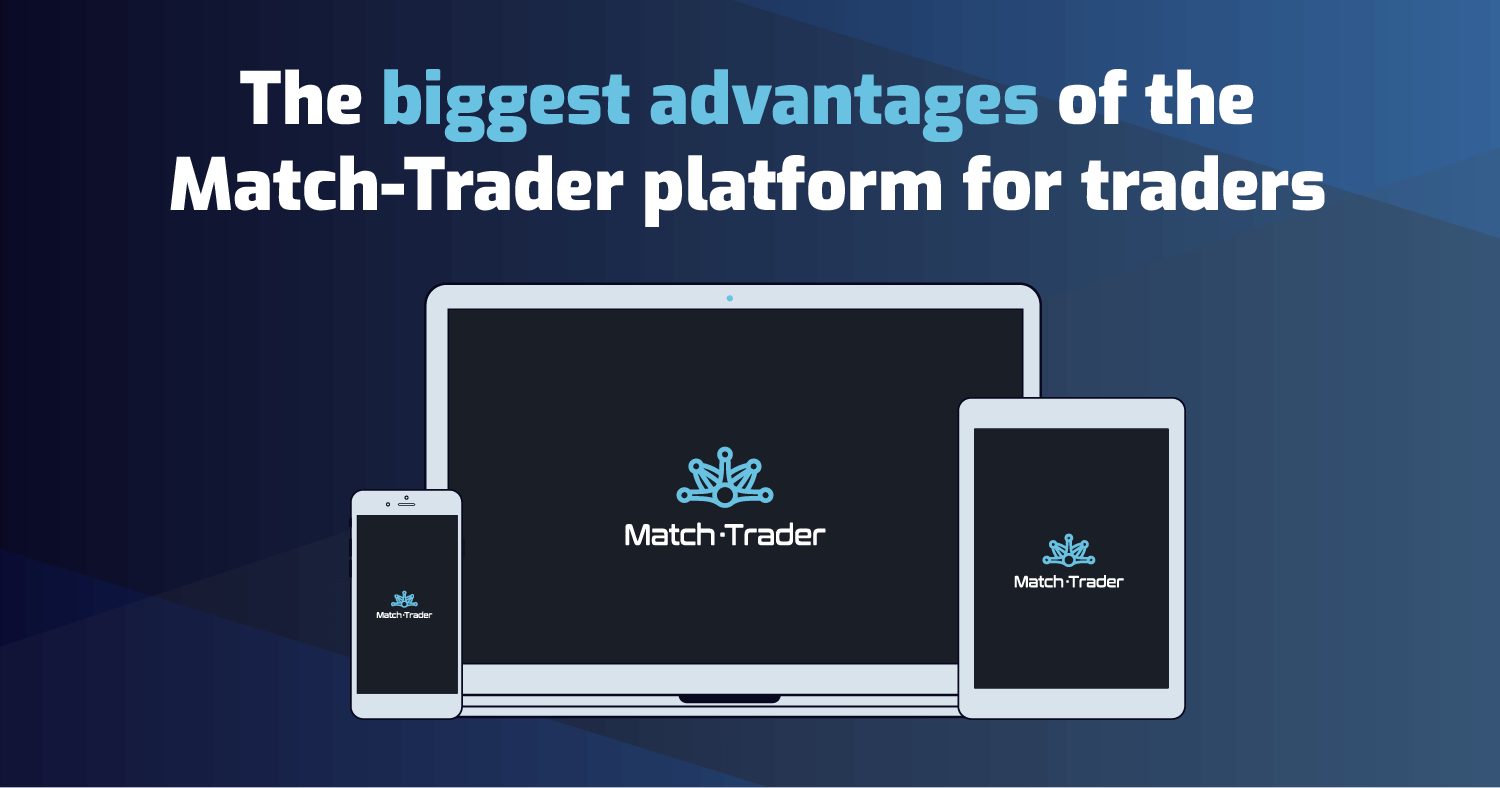 The biggest advantages of the Match-Trader platform for traders

Match·Trader

Match·Trader

Match·Trader